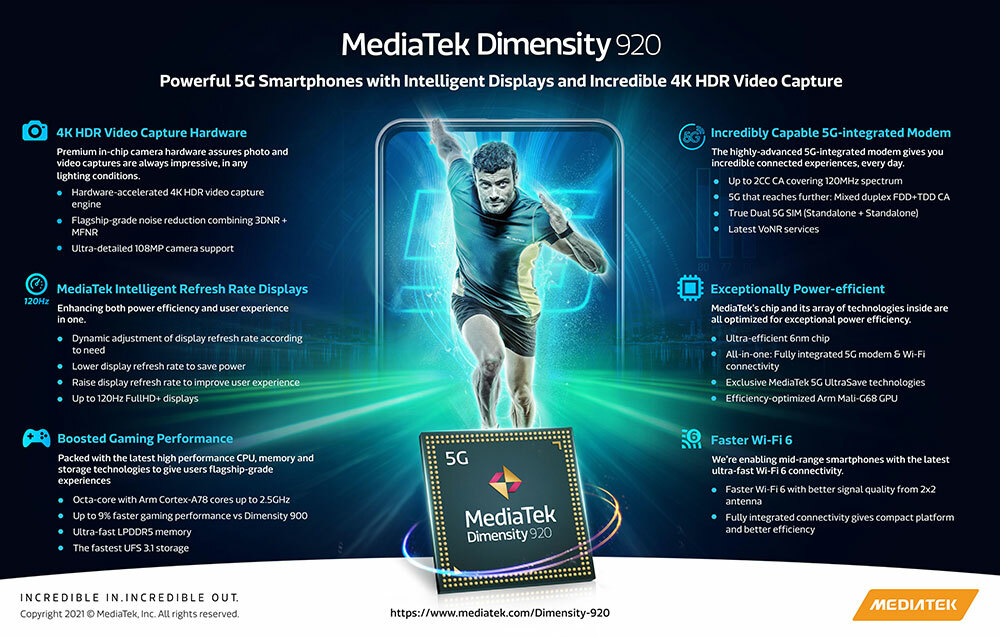 MediaTek Dimensity 920

Powerful 5G Smartphones with Intelligent Displays and Incredible 4K HDR Video Capture

4K HDR Video Capture Hardware

Premium in-chip camera hardware assures photo and video captures are always impressive, in any lighting conditions.

- Hardware-accelerated 4K HDR video capture engine
- Flagship-grade noise reduction combining 3DNR + MFNR
- Ultra-detailed 108MP camera support

120Hz

MediaTek Intelligent Refresh Rate Displays

Enhancing both power efficiency and user experience in one.

- Dynamic adjustment of display refresh rate according to need
- Lower display refresh rate to save power
- Raise display refresh rate to improve user experience
- Up to 120Hz FullHD+ displays

Boosted Gaming Performance

Packed with the latest high performance CPU, memory and storage technologies to give users flagship-grade experiences

- Octa-core with Arm Cortex-A78 cores up to 2.5GHz
- Up to 9% faster gaming performance vs Dimensity 900
- Ultra-fast LPDDR5 memory
- The fastest UFS 3.1 storage

5G

Incredibly Capable 5G-integrated Modem

The highly-advanced 5G-integrated modem gives you incredible connected experiences, every day.

- Up to 2CC CA covering 120MHz spectrum
- 5G that reaches further: Mixed duplex FDD+TDD CA
- True Dual 5G SIM (Standalone + Standalone)
- Latest VoNR services

Exceptionally Power-efficient

MediaTek's chip and its array of technologies inside are all optimized for exceptional power efficiency.

- Ultra-efficient 6nm chip
- All-in-one: Fully integrated 5G modem & Wi-Fi connectivity
- Exclusive MediaTek 5G UltraSave technologies
- Efficiency-optimized Arm Mali-G68 GPU

6

Faster Wi-Fi 6

We're enabling mid-range smartphones with the latest ultra-fast Wi-Fi 6 connectivity.

- Faster Wi-Fi 6 with better signal quality from 2x2 antenna
- Fully integrated connectivity gives compact platform and better efficiency

5G

MediaTek Dimensity 920

INCREDIBLE IN.INCREDIBLE OUT.
Copyright 2021 © MediaTek, Inc. All rights reserved.

https://www.mediatek.com/Dimensity-920

MEDIATEK